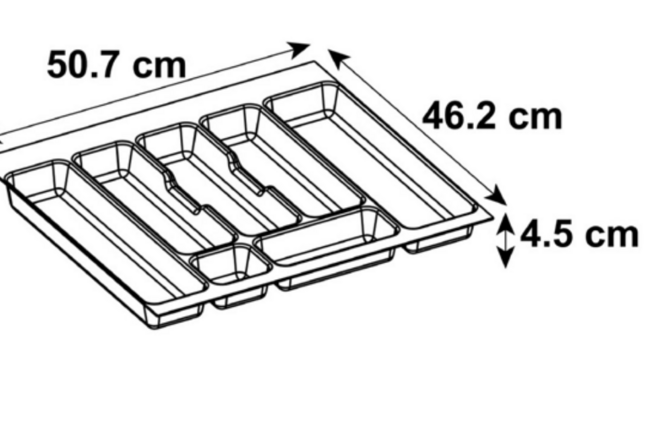 50.7 cm
46.2 cm
4.5 cm